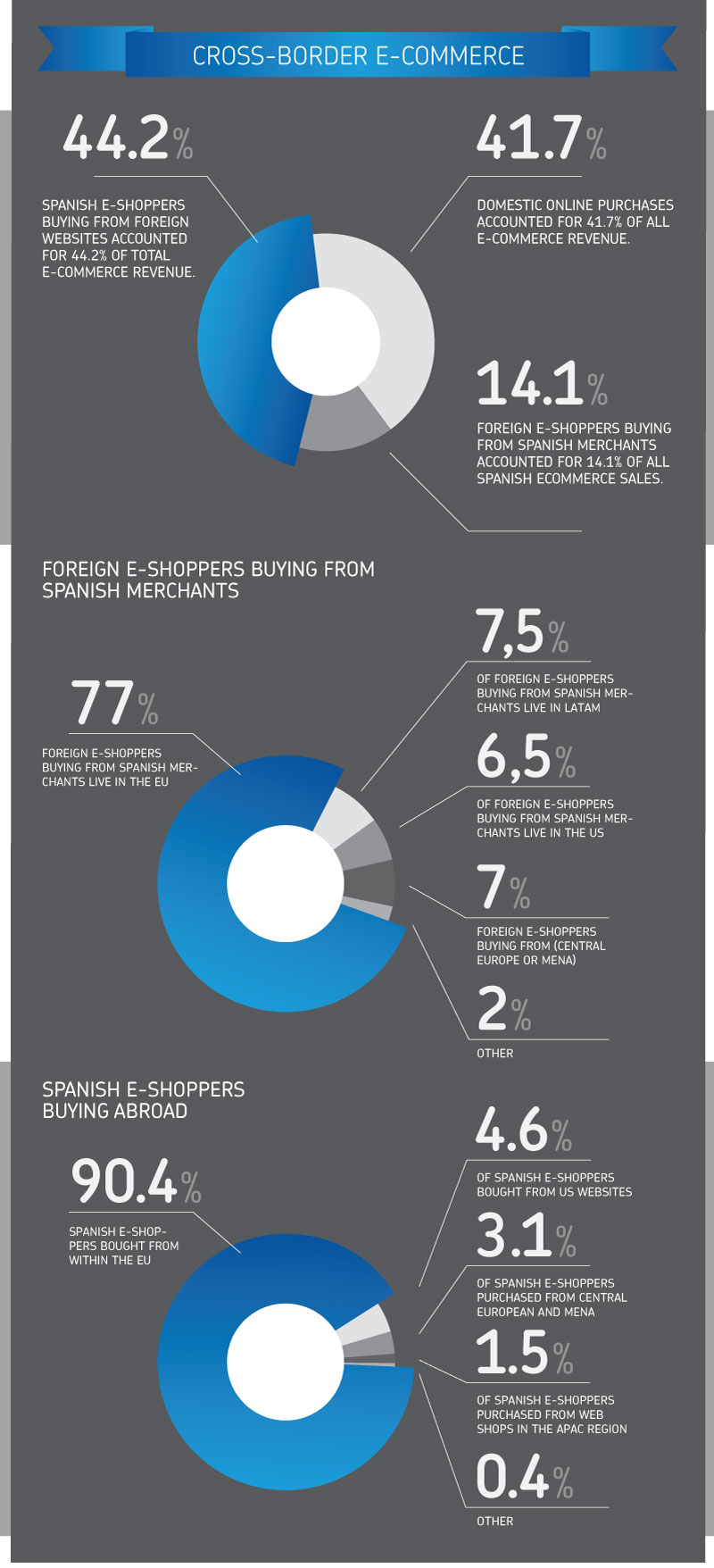 CROSS-BORDER E-COMMERCE

44.2%

SPANISH E-SHOPPERS BUYING FROM FOREIGN WEBSITES ACCOUNTED FOR 44.2% OF TOTAL E-COMMERCE REVENUE.

41.7%

DOMESTIC ONLINE PURCHASES ACCOUNTED FOR 41.7% OF ALL E-COMMERCE REVENUE.

14.1%

FOREIGN E-SHOPPERS BUYING FROM SPANISH MERCHANTS ACCOUNTED FOR 14.1% OF ALL SPANISH ECOMMERCE SALES.

FOREIGN E-SHOPPERS BUYING FROM SPANISH MERCHANTS

77%

FOREIGN E-SHOPPERS BUYING FROM SPANISH MERCHANTS LIVE IN THE EU

7,5%

OF FOREIGN E-SHOPPERS BUYING FROM SPANISH MERCHANTS LIVE IN LATAM

6,5%

OF FOREIGN E-SHOPPERS BUYING FROM SPANISH MERCHANTS LIVE IN THE US

7%

FOREIGN E-SHOPPERS BUYING FROM (CENTRAL EUROPE OR MENA)

2%

OTHER

SPANISH E-SHOPPERS BUYING ABROAD

90.4%

SPANISH E-SHOPPERS BOUGHT FROM WITHIN THE EU

4.6%

OF SPANISH E-SHOPPERS BOUGHT FROM US WEBSITES

3.1%

OF SPANISH E-SHOPPERS PURCHASED FROM CENTRAL EUROPEAN AND MENA

1.5%

OF SPANISH E-SHOPPERS PURCHASED FROM WEB SHOPS IN THE APAC REGION

0.4%

OTHER