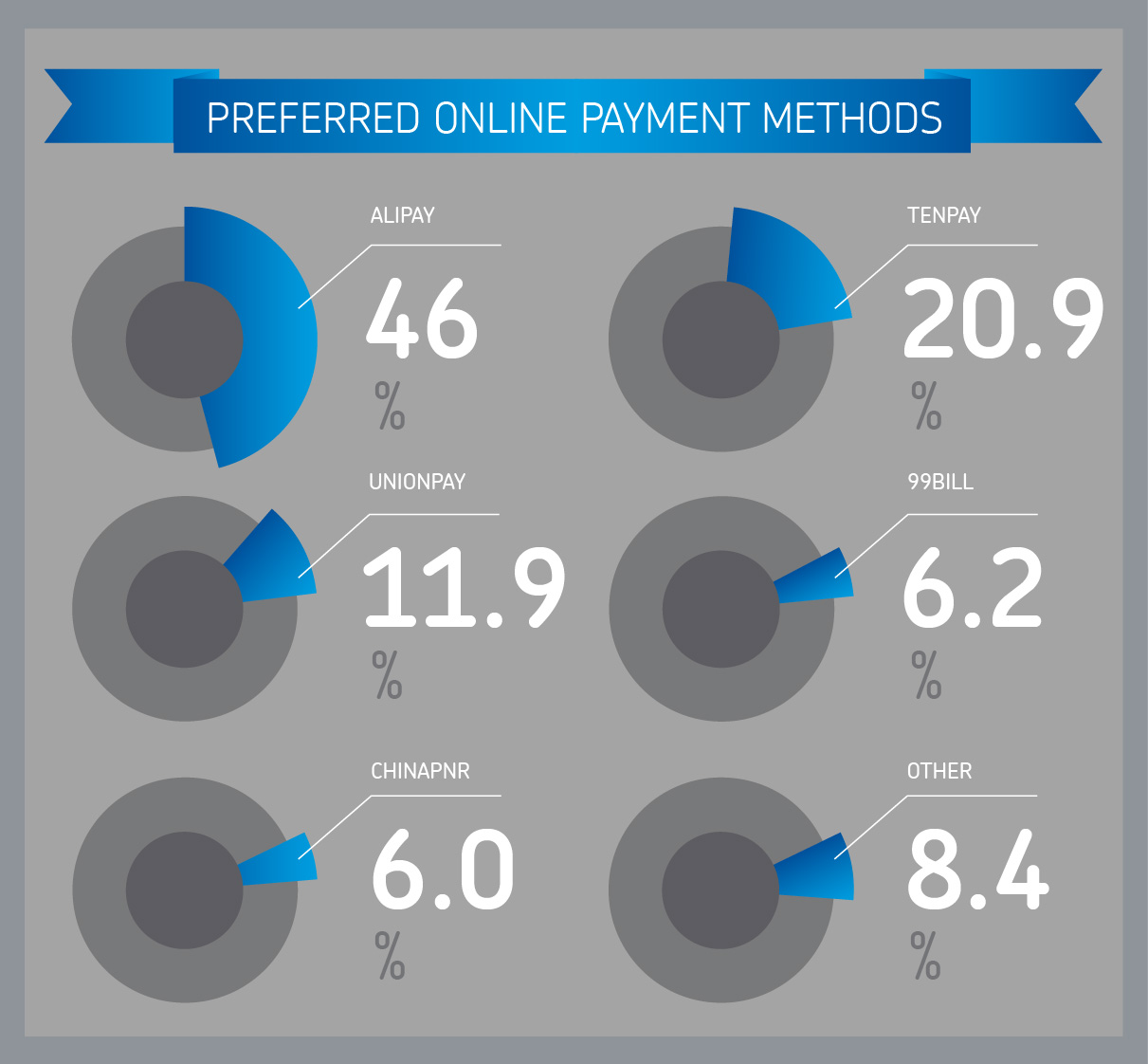 PREFERRED ONLINE PAYMENT METHODS

ALIPAY
46
%

TENPAY
20.9
%

UNIONPAY
11.9
%

99BILL
6.2
%

CHINAPNR
6.0
%

OTHER
8.4
%