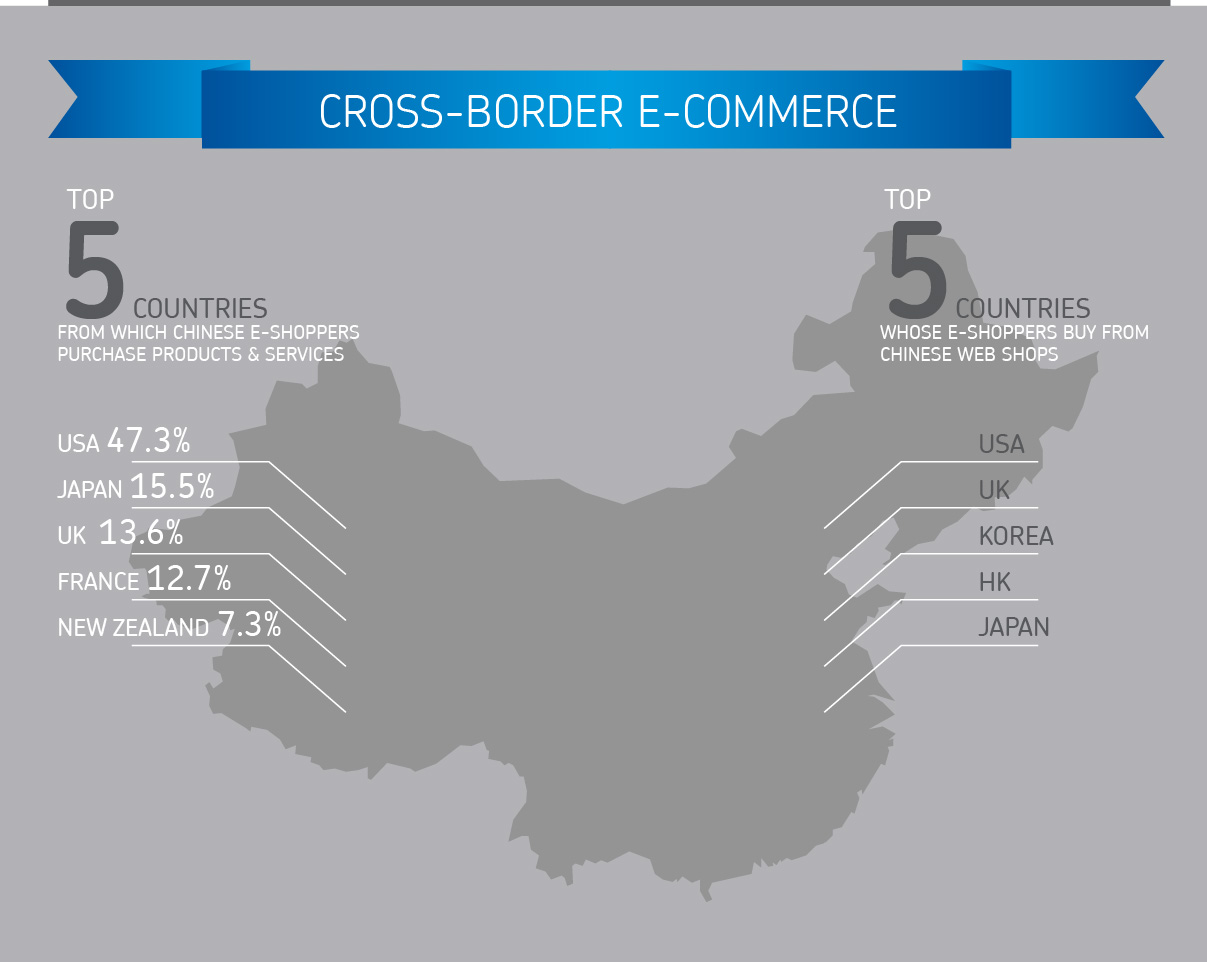 CROSS-BORDER E-COMMERCE

TOP
5 COUNTRIES
FROM WHICH CHINESE E-SHOPPERS PURCHASE PRODUCTS & SERVICES

USA 47.3%
JAPAN 15.5%
UK 13.6%
FRANCE 12.7%
NEW ZEALAND 7.3%

TOP
5 COUNTRIES
WHOSE E-SHOPPERS BUY FROM CHINESE WEB SHOPS

USA
UK
KOREA
HK
JAPAN